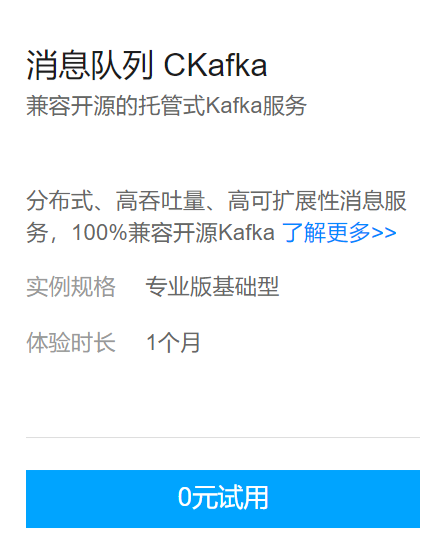 消息队列 CKafka
兼容开源的托管式Kafka服务

分布式、高吞吐量、高可扩展性消息服务，100%兼容开源Kafka 了解更多>>

实例规格 专业版基础型

体验时长 1个月

0元试用